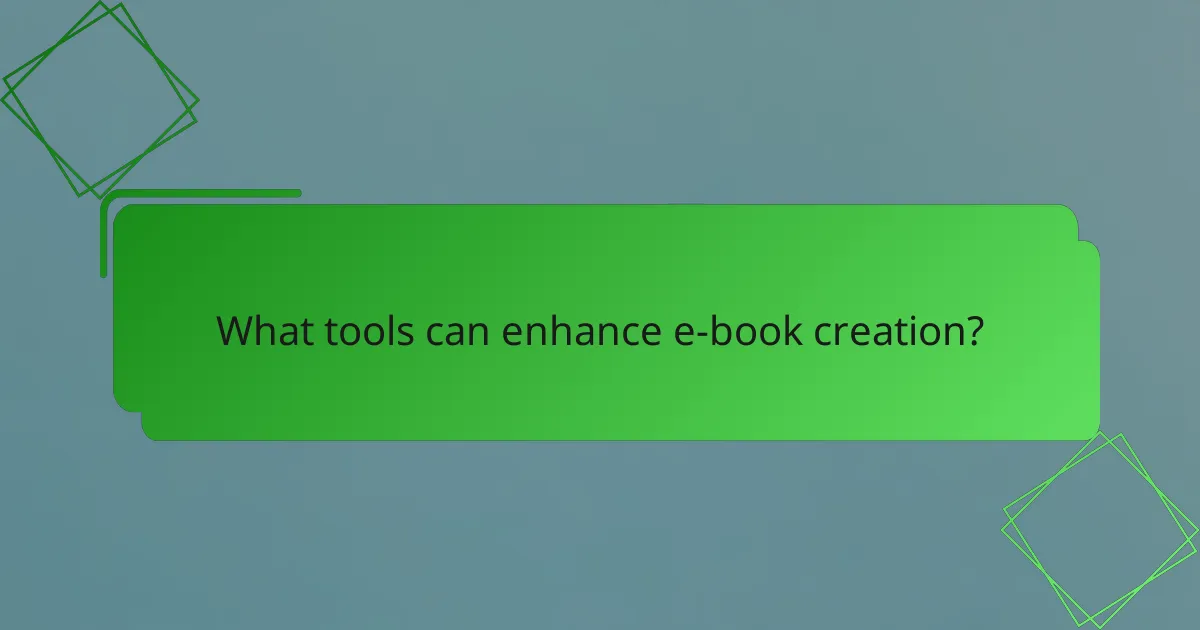 What tools can enhance e-book creation?